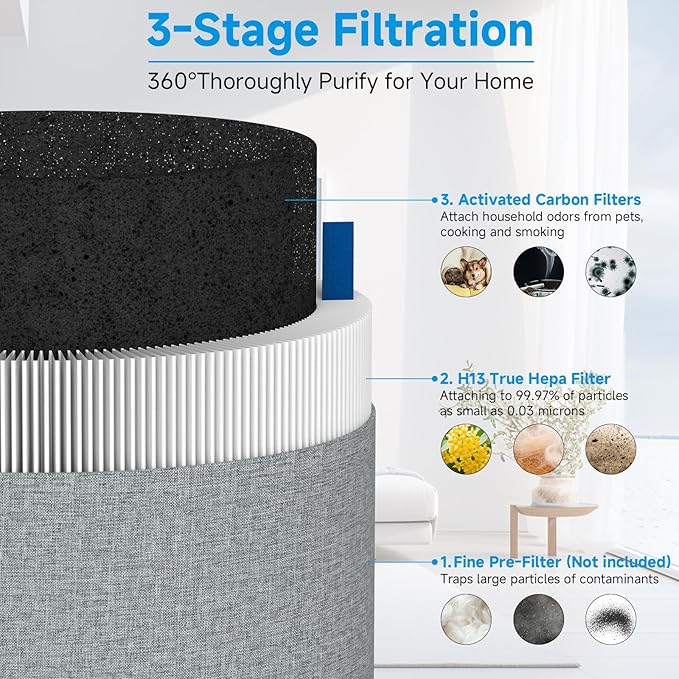 3-Stage Filtration

360°Thoroughly Purify for Your Home

3. Activated Carbon Filters
Attach household odors from pets, cooking and smoking

2. H13 True Hepa Filter
Attaching to 99.97% of particles as small as 0.03 microns

1.Fine Pre-Filter (Not included)
Traps large particles of contaminants