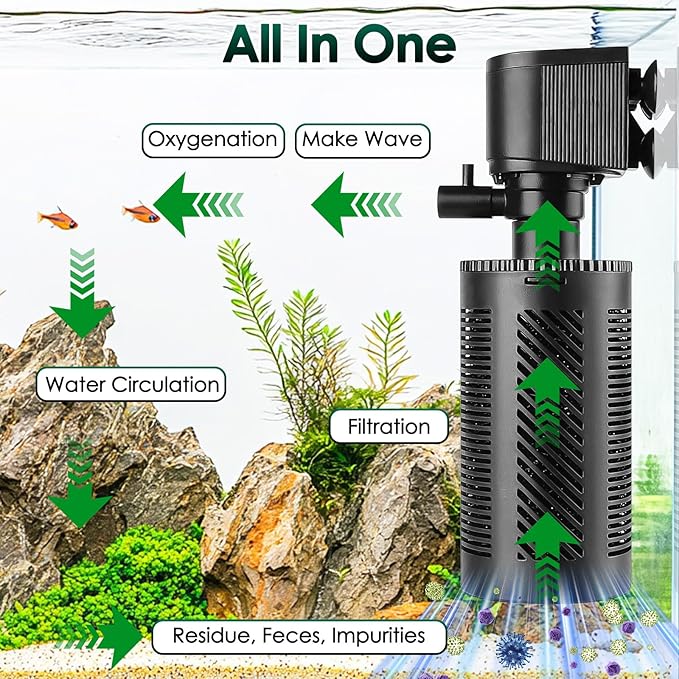 All In One

Oxygenation

Make Wave

Water Circulation

Filtration

Residue, Feces, Impurities