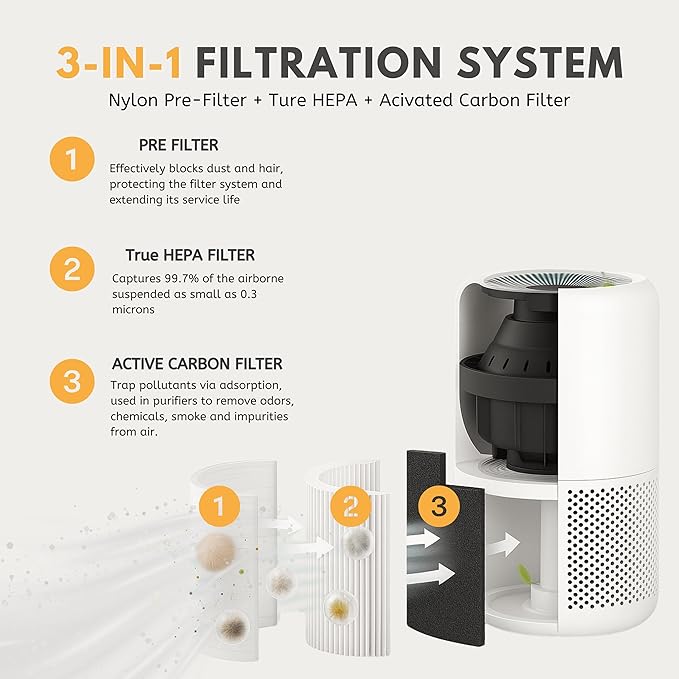 3-IN-1 FILTRATION SYSTEM

Nylon Pre-Filter + Ture HEPA + Acivated Carbon Filter

1

PRE FILTER

Effectively blocks dust and hair, protecting the filter system and extending its service life

2

True HEPA FILTER

Captures 99.7% of the airborne suspended as small as 0.3 microns

3

ACTIVE CARBON FILTER

Trap pollutants via adsorption, used in purifiers to remove odors, chemicals, smoke and impurities from air.

1

2

3