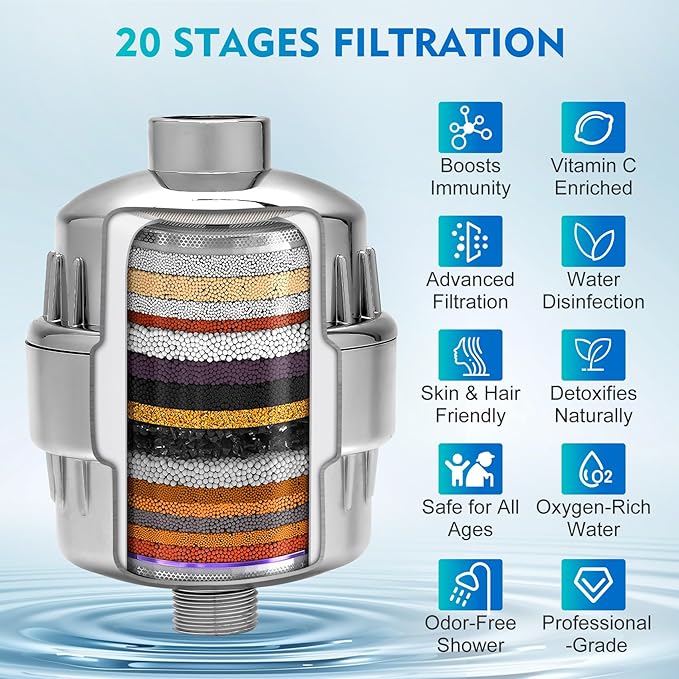 20 STAGES FILTRATION

Boosts Immunity

Vitamin C Enriched

Advanced Filtration

Water Disinfection

Skin & Hair Friendly

Detoxifies Naturally

Safe for All Ages

O2

Oxygen-Rich Water

Odor-Free Shower

Professional -Grade