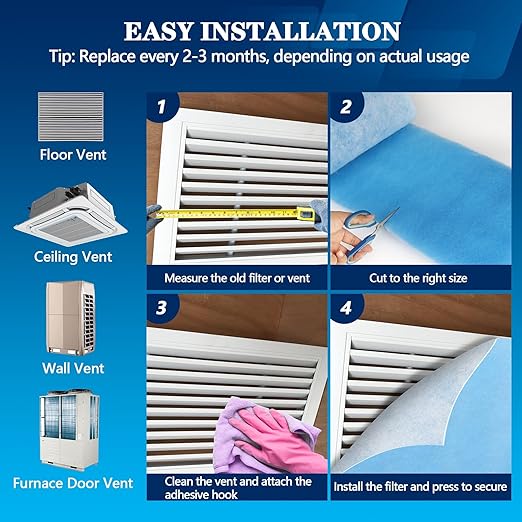 EASY INSTALLATION
Tip: Replace every 2-3 months, depending on actual usage

Floor Vent

Ceiling Vent

Wall Vent

Furnace Door Vent

1
Measure the old filter or vent

2
Cut to the right size

3
Clean the vent and attach the adhesive hook

4
Install the filter and press to secure