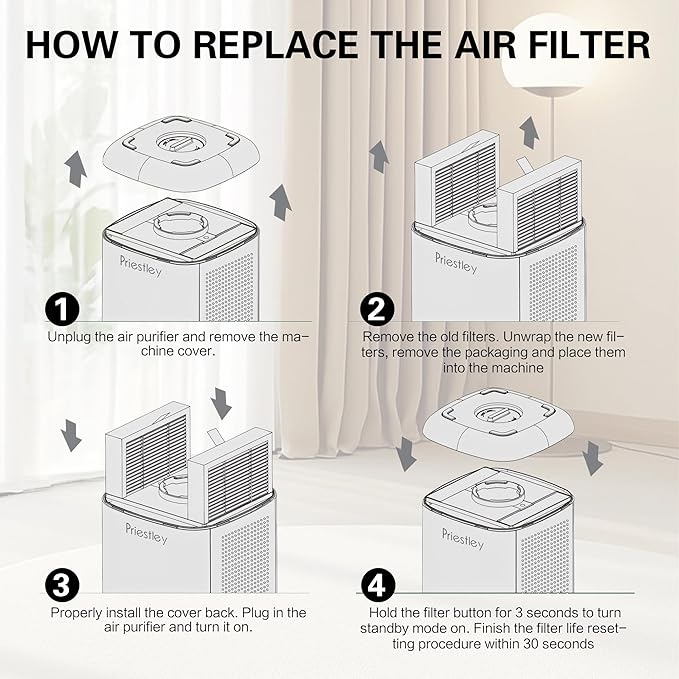 HOW TO REPLACE THE AIR FILTER

Priestley

1

Unplug the air purifier and remove the machine cover.

Priestley

2

Remove the old filters. Unwrap the new filters, remove the packaging and place them into the machine

Priestley

3

Properly install the cover back. Plug in the air purifier and turn it on.

Priestley

4

Hold the filter button for 3 seconds to turn standby mode on. Finish the filter life resetting procedure within 30 seconds