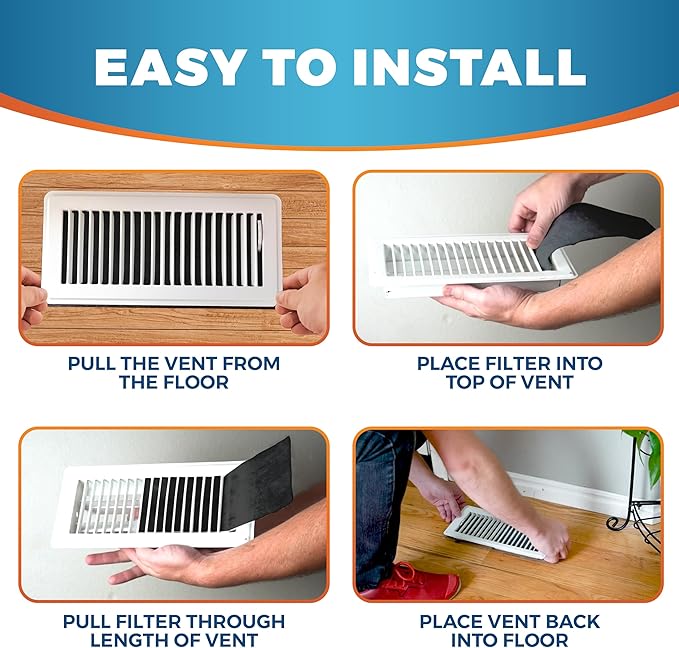 EASY TO INSTALL

PULL THE VENT FROM THE FLOOR

PLACE FILTER INTO TOP OF VENT

PULL FILTER THROUGH LENGTH OF VENT

PLACE VENT BACK INTO FLOOR