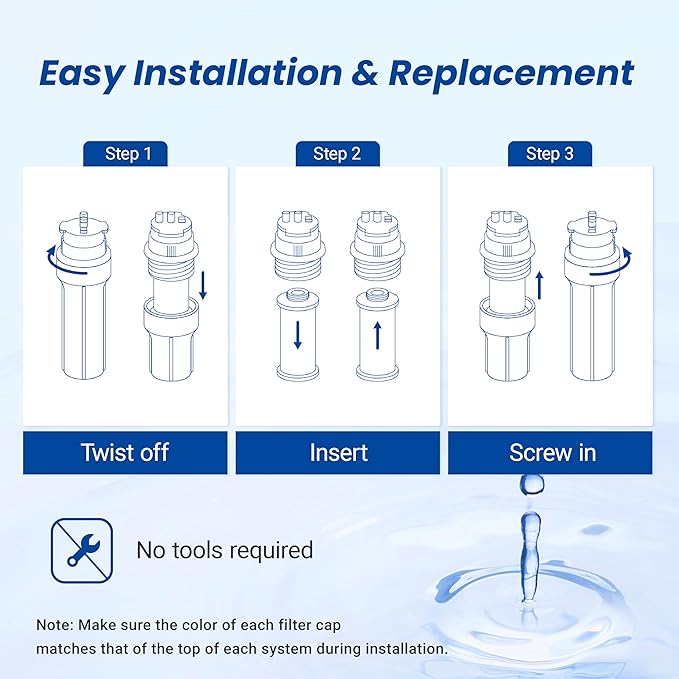 Easy Installation & Replacement

Step 1

Twist off

Step 2

Insert

Step 3

Screw in

No tools required

Note: Make sure the color of each filter cap matches that of the top of each system during installation.