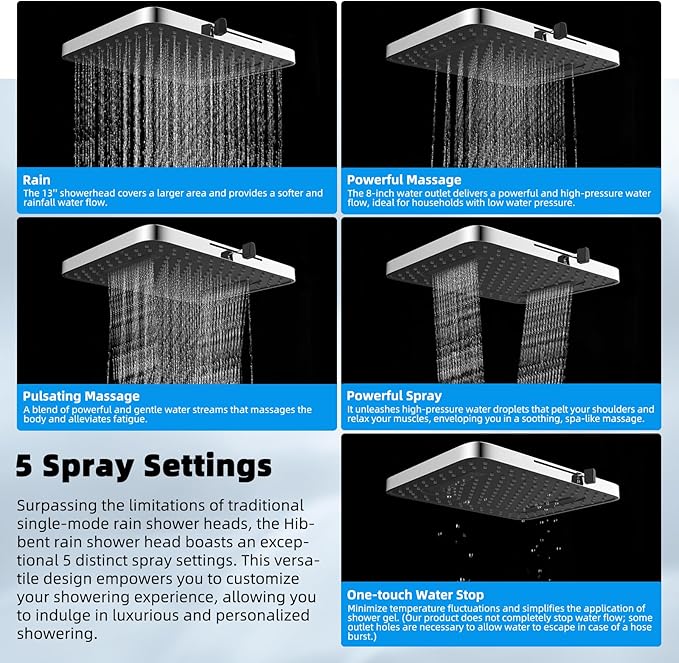 Rain
The 13" showerhead covers a larger area and provides a softer and rainfall water flow.

Powerful Massage
The 8-inch water outlet delivers a powerful and high-pressure water flow, ideal for households with low water pressure.

Pulsating Massage
A blend of powerful and gentle water streams that massages the body and alleviates fatigue.

Powerful Spray
It unleashes high-pressure water droplets that pelt your shoulders and relax your muscles, enveloping you in a soothing, spa-like massage.

5 Spray Settings

Surpassing the limitations of traditional single-mode rain shower heads, the Hibbent rain shower head boasts an exceptional 5 distinct spray settings. This versatile design empowers you to customize your showering experience, allowing you to indulge in luxurious and personalized showering.

One-touch Water Stop
Minimize temperature fluctuations and simplifies the application of shower gel. (Our product does not completely stop water flow; some outlet holes are necessary to allow water to escape in case of a hose burst.)