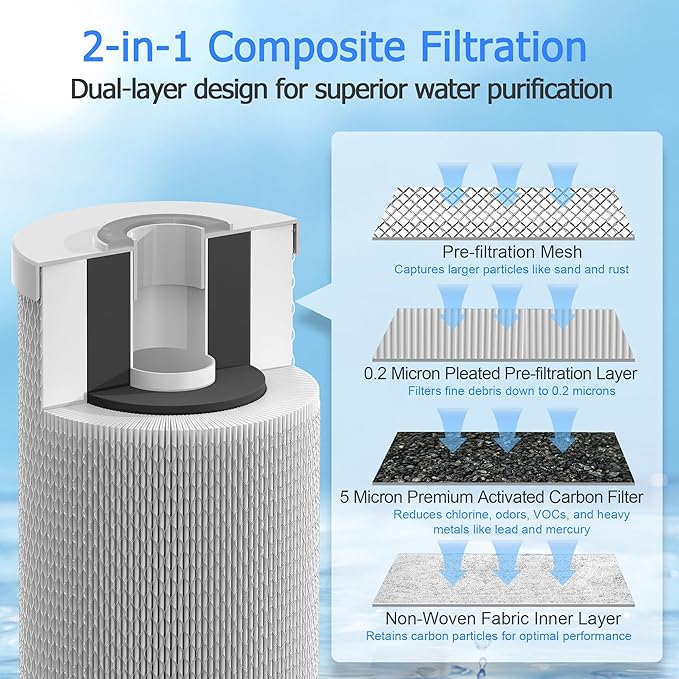 2-in-1 Composite Filtration
Dual-layer design for superior water purification

Pre-filtration Mesh
Captures larger particles like sand and rust

0.2 Micron Pleated Pre-filtration Layer
Filters fine debris down to 0.2 microns

5 Micron Premium Activated Carbon Filter
Reduces chlorine, odors, VOCs, and heavy metals like lead and mercury

Non-Woven Fabric Inner Layer
Retains carbon particles for optimal performance