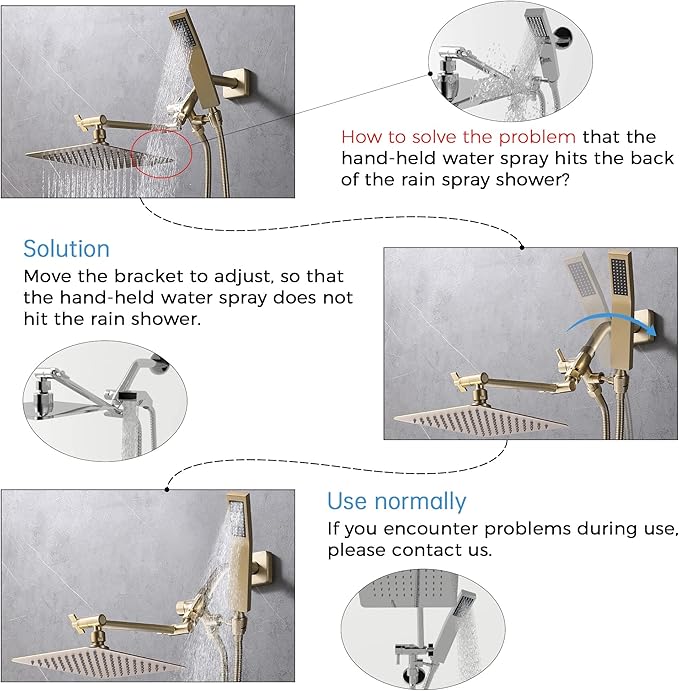 How to solve the problem that the hand-held water spray hits the back of the rain spray shower?

Solution
Move the bracket to adjust, so that the hand-held water spray does not hit the rain shower.

Use normally
If you encounter problems during use, please contact us.