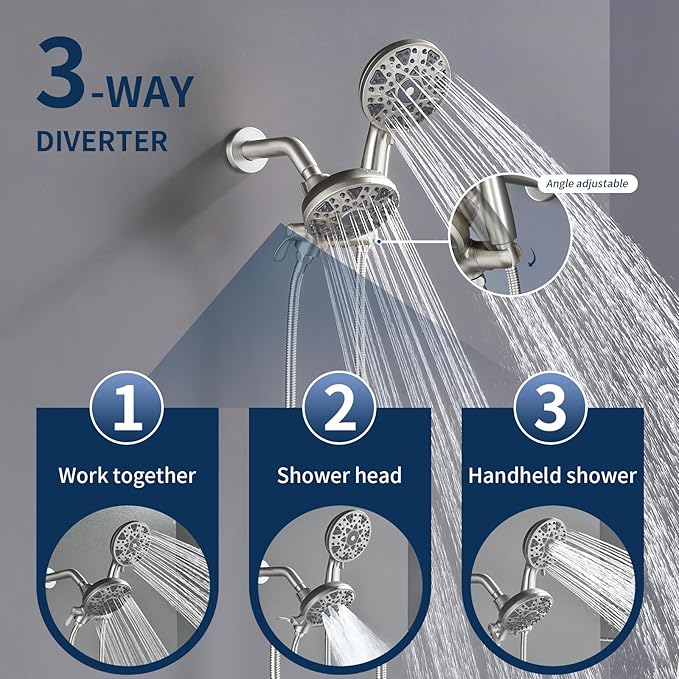 3-WAY
DIVERTER

Angle adjustable

1
Work together

2
Shower head

3
Handheld shower