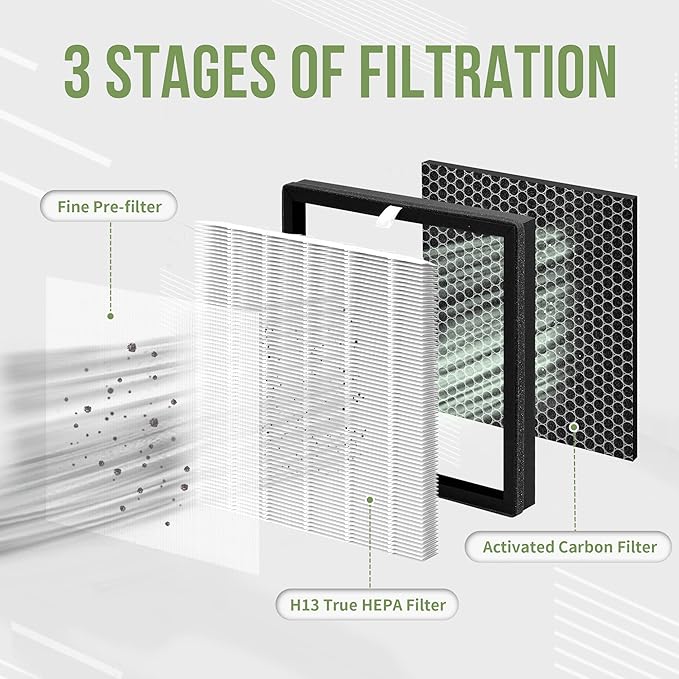 3 STAGES OF FILTRATION

Fine Pre-filter

Activated Carbon Filter

H13 True HEPA Filter