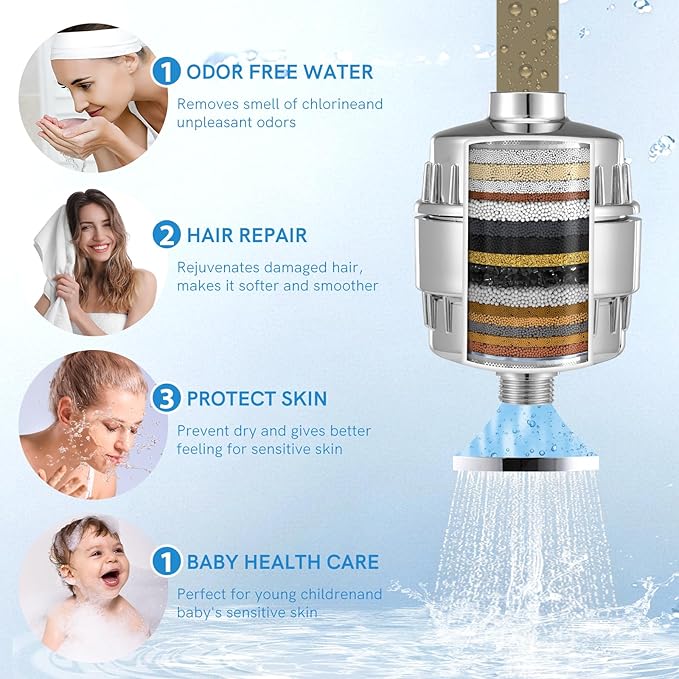 1 ODOR FREE WATER
Removes smell of chlorineand unpleasant odors

2 HAIR REPAIR
Rejuvenates damaged hair, makes it softer and smoother

3 PROTECT SKIN
Prevent dry and gives better feeling for sensitive skin

1 BABY HEALTH CARE
Perfect for young childrenand baby's sensitive skin