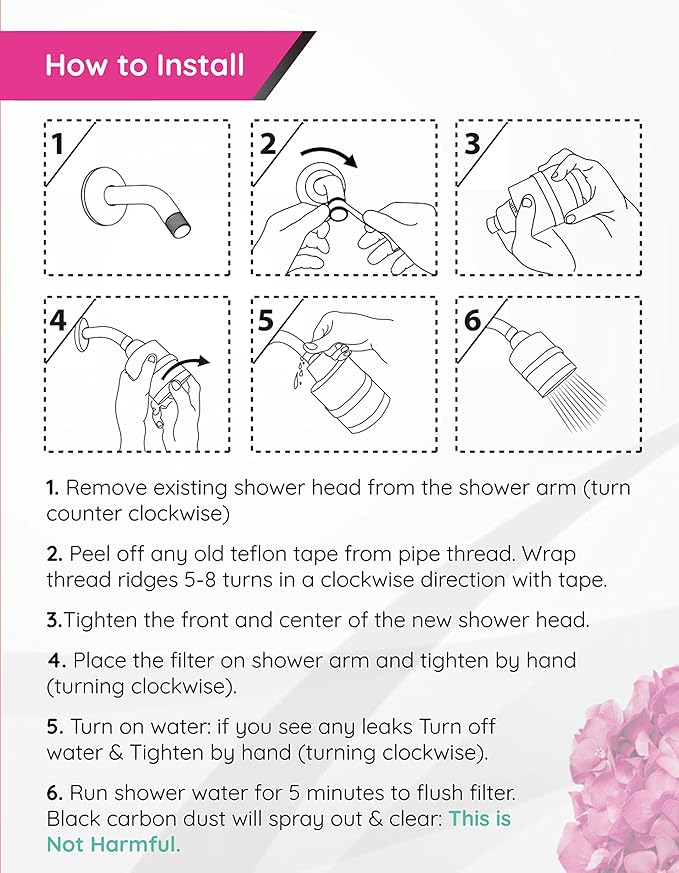 How to Install

1

2

3

4

5

6

1. Remove existing shower head from the shower arm (turn counter clockwise)

2. Peel off any old teflon tape from pipe thread. Wrap thread ridges 5-8 turns in a clockwise direction with tape.

3.Tighten the front and center of the new shower head.

4. Place the filter on shower arm and tighten by hand (turning clockwise).

5. Turn on water: if you see any leaks Turn off water & Tighten by hand (turning clockwise).

6. Run shower water for 5 minutes to flush filter. Black carbon dust will spray out & clear: This is Not Harmful.