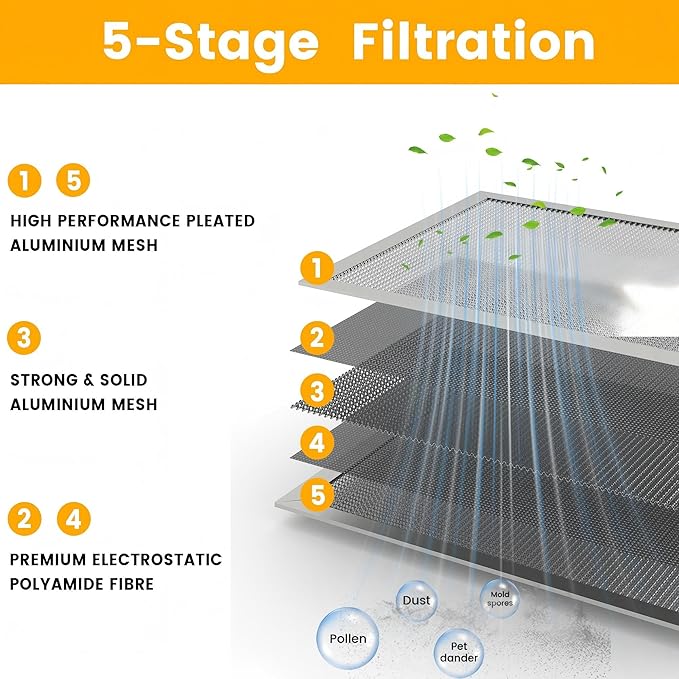 5-Stage Filtration

1 5

HIGH PERFORMANCE PLEATED ALUMINIUM MESH

3

STRONG & SOLID ALUMINIUM MESH

2 4

PREMIUM ELECTROSTATIC POLYAMIDE FIBRE

1

2

3

4

5

Dust

Mold spores

Pollen

Pet dander