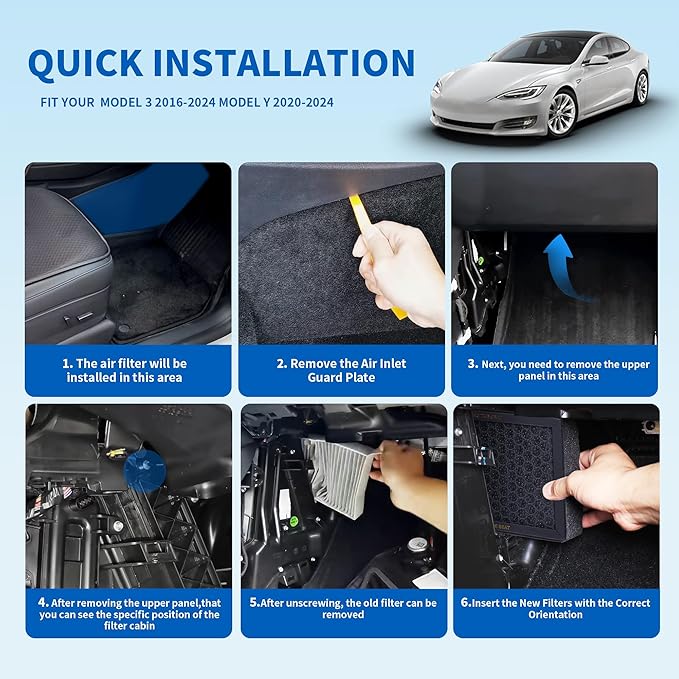 QUICK INSTALLATION

FIT YOUR MODEL 3 2016-2024 MODEL Y 2020-2024

1. The air filter will be installed in this area

2. Remove the Air Inlet Guard Plate

3. Next, you need to remove the upper panel in this area

4. After removing the upper panel,that you can see the specific position of the filter cabin

5.After unscrewing, the old filter can be removed

6.Insert the New Filters with the Correct Orientation