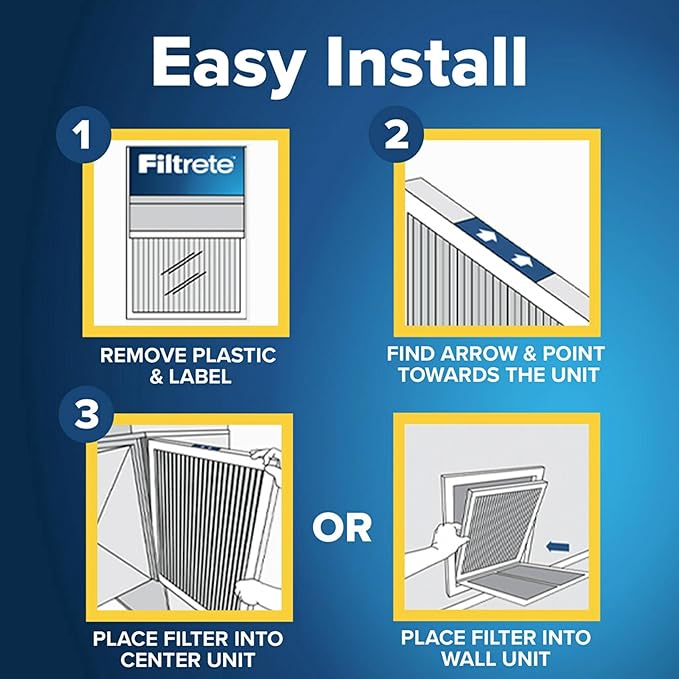 Easy Install

1

Filtrete

REMOVE PLASTIC & LABEL

2

FIND ARROW & POINT TOWARDS THE UNIT

3

PLACE FILTER INTO CENTER UNIT

OR

PLACE FILTER INTO WALL UNIT