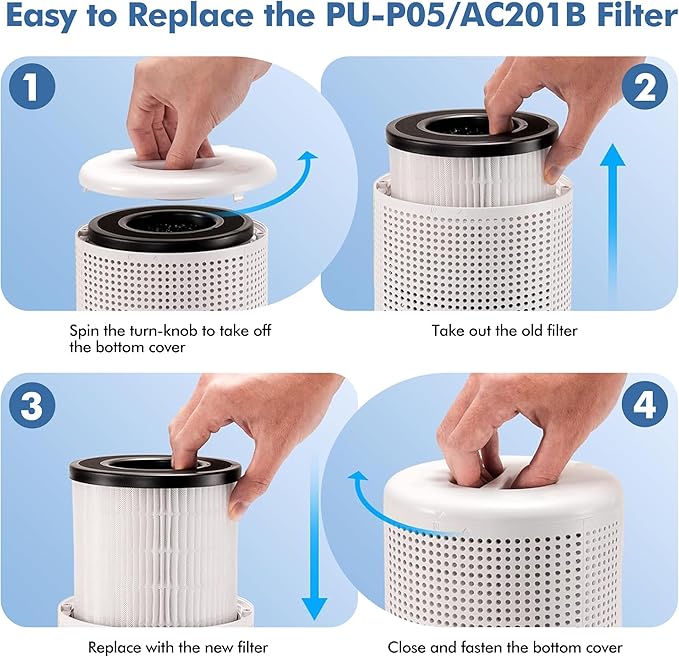 Easy to Replace the PU-P05/AC201B Filter

1

Spin the turn-knob to take off the bottom cover

2

Take out the old filter

3

Replace with the new filter

4

Close and fasten the bottom cover