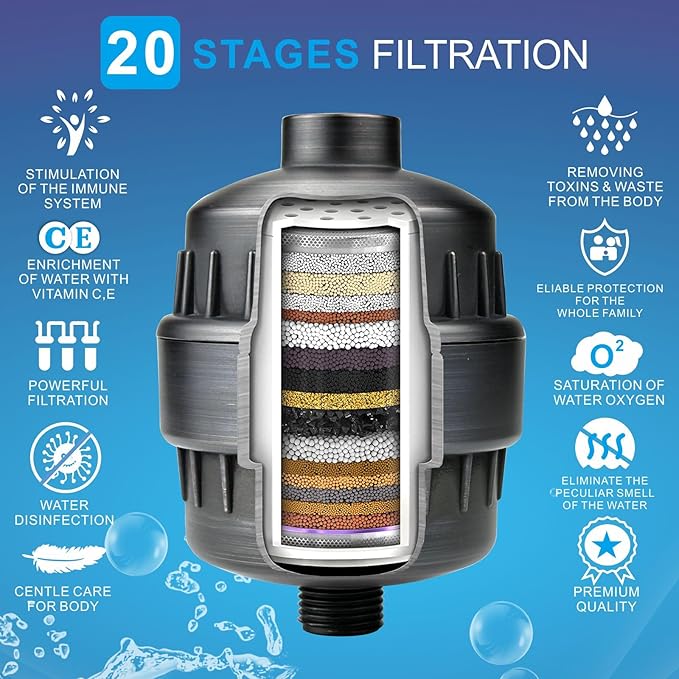 20 STAGES FILTRATION

STIMULATION OF THE IMMUNE SYSTEM

CE

ENRICHMENT OF WATER WITH VITAMIN C,E

POWERFUL FILTRATION

WATER DISINFECTION

CENTLE CARE FOR BODY

REMOVING TOXINS & WASTE FROM THE BODY

ELIABLE PROTECTION FOR THE WHOLE FAMILY

$O^2$

SATURATION OF WATER OXYGEN

ELIMINATE THE PECULIAR SMELL OF THE WATER

PREMIUM QUALITY