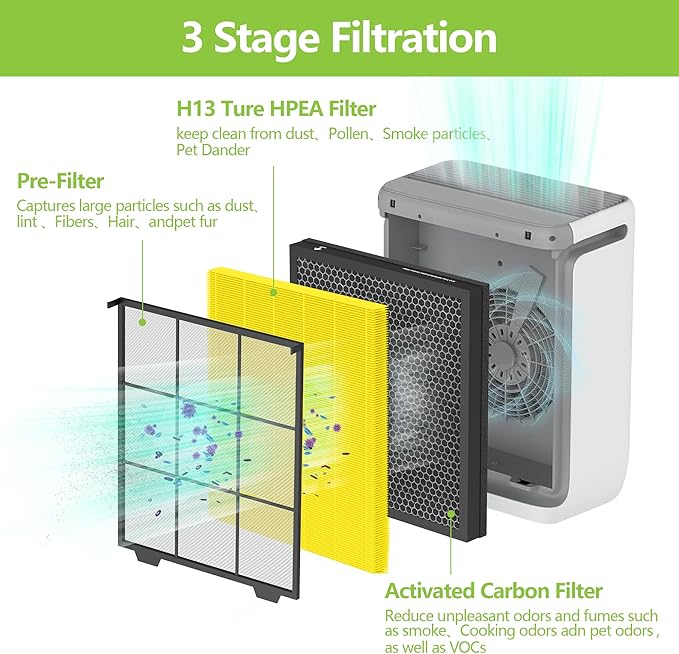 3 Stage Filtration

H13 Ture HPEA Filter
keep clean from dust、Pollen、Smoke particles、Pet Dander

Pre-Filter
Captures large particles such as dust、lint 、Fibers、Hair、andpet fur

Activated Carbon Filter
Reduce unpleasant odors and fumes such as smoke、Cooking odors adn pet odors , as well as VOCs