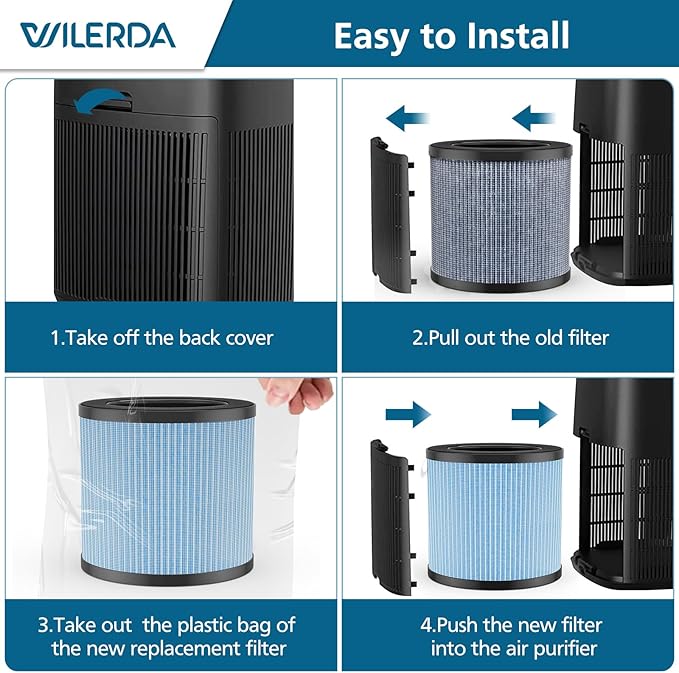 WILERDA

Easy to Install

1.Take off the back cover

2.Pull out the old filter

3.Take out the plastic bag of the new replacement filter

4.Push the new filter into the air purifier