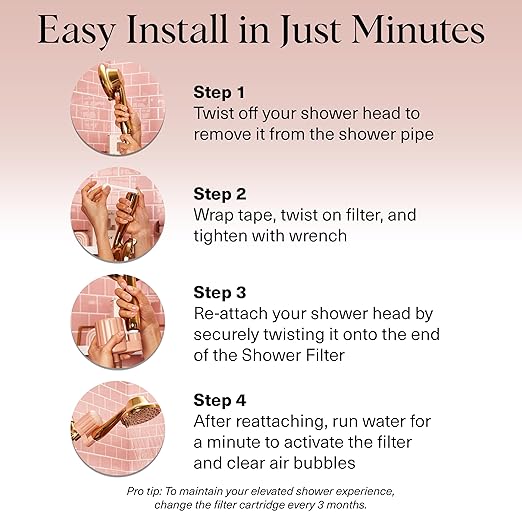 Easy Install in Just Minutes

Step 1
Twist off your shower head to remove it from the shower pipe

Step 2
Wrap tape, twist on filter, and tighten with wrench

Step 3
Re-attach your shower head by securely twisting it onto the end of the Shower Filter

Step 4
After reattaching, run water for a minute to activate the filter and clear air bubbles

Pro tip: To maintain your elevated shower experience, change the filter cartridge every 3 months.