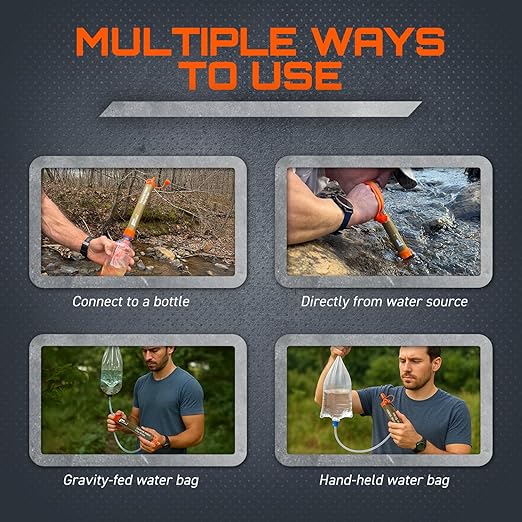 MULTIPLE WAYS TO USE

Connect to a bottle

Directly from water source

Gravity-fed water bag

Hand-held water bag