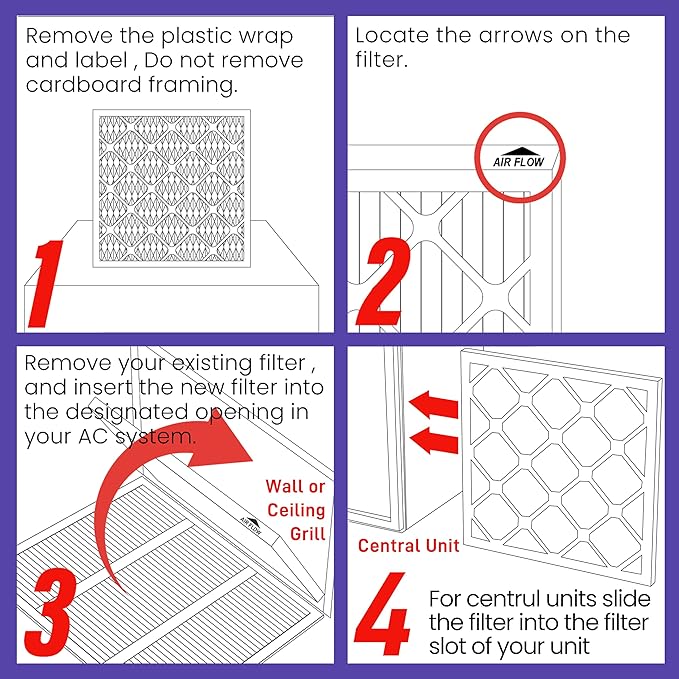 Remove the plastic wrap and label , Do not remove cardboard framing.

1

Locate the arrows on the filter.

AIR FLOW

2

Remove your existing filter , and insert the new filter into the designated opening in your AC system.

Wall or Ceiling Grill

AIR FLOW

3

Central Unit

4

For centrul units slide the filter into the filter slot of your unit