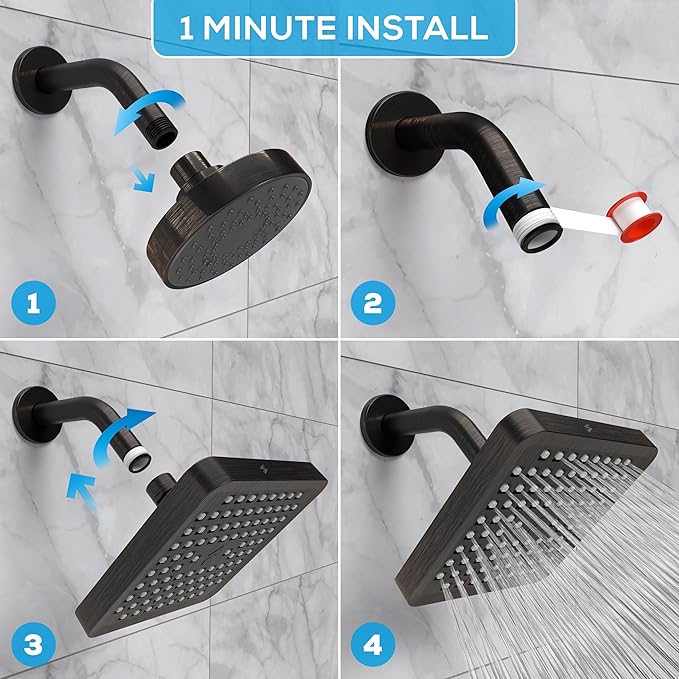 1 MINUTE INSTALL

1

2

3

4