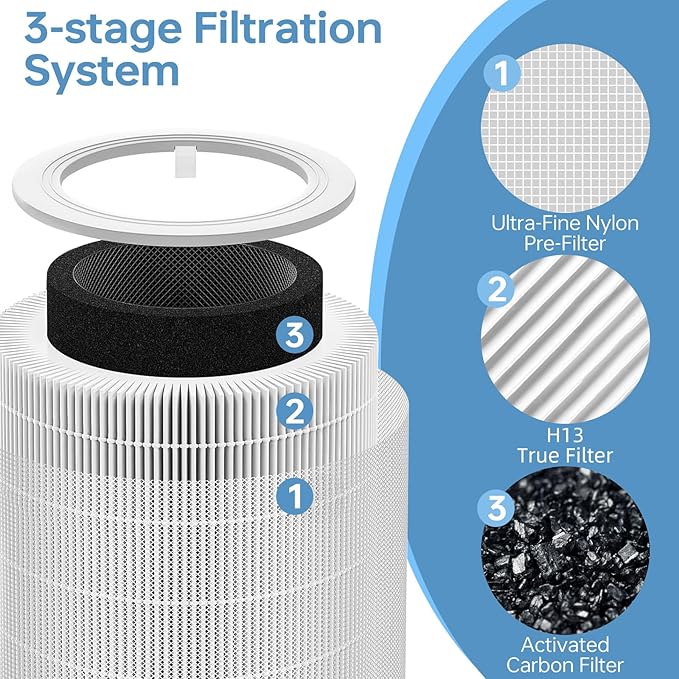 3-stage Filtration System

3

2

1

1

Ultra-Fine Nylon Pre-Filter

2

H13 True Filter

3

Activated Carbon Filter