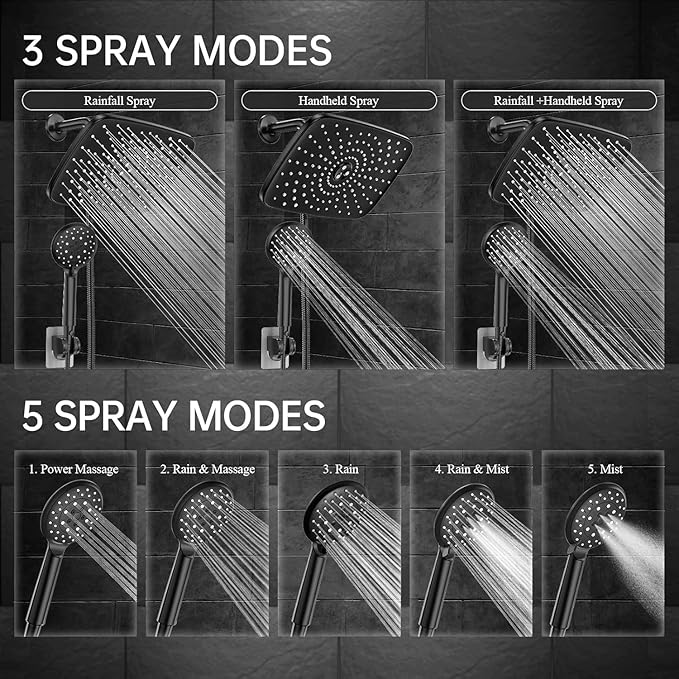 3 SPRAY MODES

Rainfall Spray

Handheld Spray

Rainfall +Handheld Spray

5 SPRAY MODES

1. Power Massage

2. Rain & Massage

3. Rain

4. Rain & Mist

5. Mist