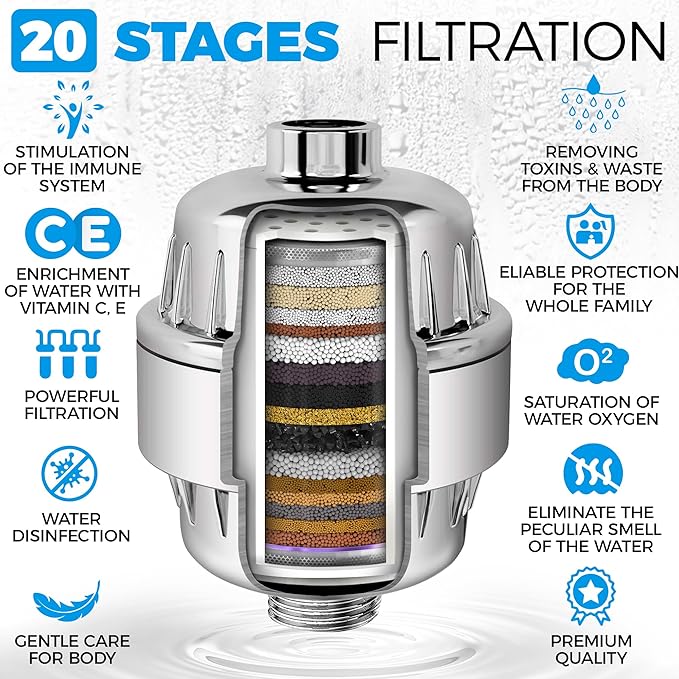 20 STAGES FILTRATION

STIMULATION OF THE IMMUNE SYSTEM

CE

ENRICHMENT OF WATER WITH VITAMIN C, E

POWERFUL FILTRATION

WATER DISINFECTION

GENTLE CARE FOR BODY

REMOVING TOXINS & WASTE FROM THE BODY

ELIABLE PROTECTION FOR THE WHOLE FAMILY

$O^2$

SATURATION OF WATER OXYGEN

ELIMINATE THE PECULIAR SMELL OF THE WATER

PREMIUM QUALITY