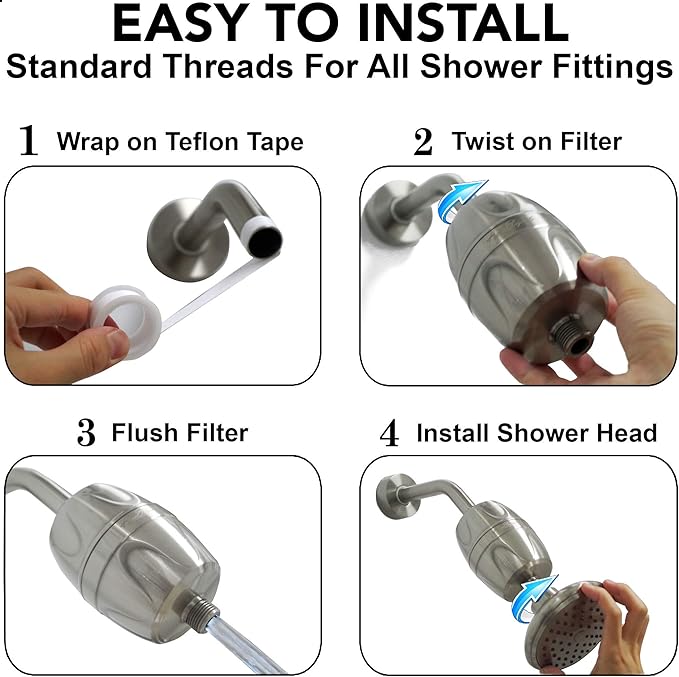 EASY TO INSTALL
Standard Threads For All Shower Fittings

1 Wrap on Teflon Tape

2 Twist on Filter

3 Flush Filter

4 Install Shower Head