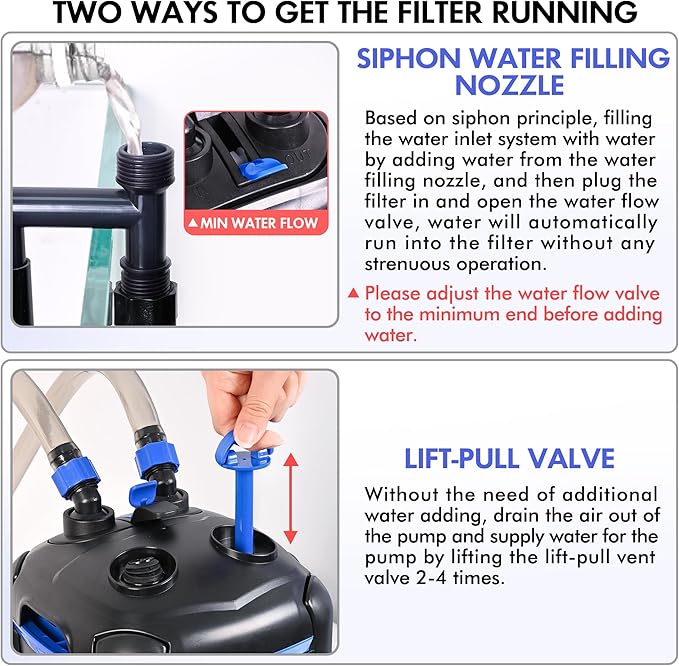 TWO WAYS TO GET THE FILTER RUNNING

OUT

▲MIN WATER FLOW

SIPHON WATER FILLING NOZZLE

Based on siphon principle, filling the water inlet system with water by adding water from the water filling nozzle, and then plug the filter in and open the water flow valve, water will automatically run into the filter without any strenuous operation.

▲ Please adjust the water flow valve to the minimum end before adding water.

LIFT-PULL VALVE

Without the need of additional water adding, drain the air out of the pump and supply water for the pump by lifting the lift-pull vent valve 2-4 times.