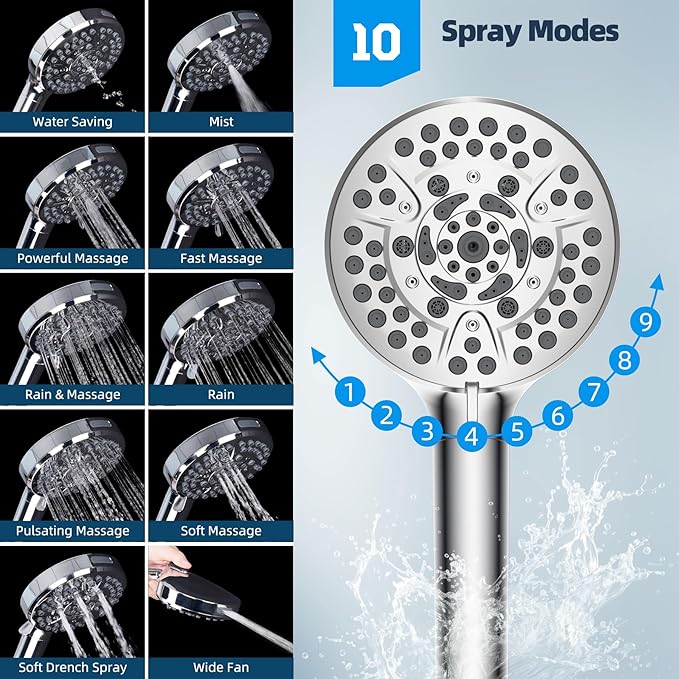 Water Saving
Mist
Powerful Massage
Fast Massage
Rain & Massage
Rain
Pulsating Massage
Soft Massage
Soft Drench Spray
Wide Fan

10 Spray Modes

1
2
3
4
5
6
7
8
9