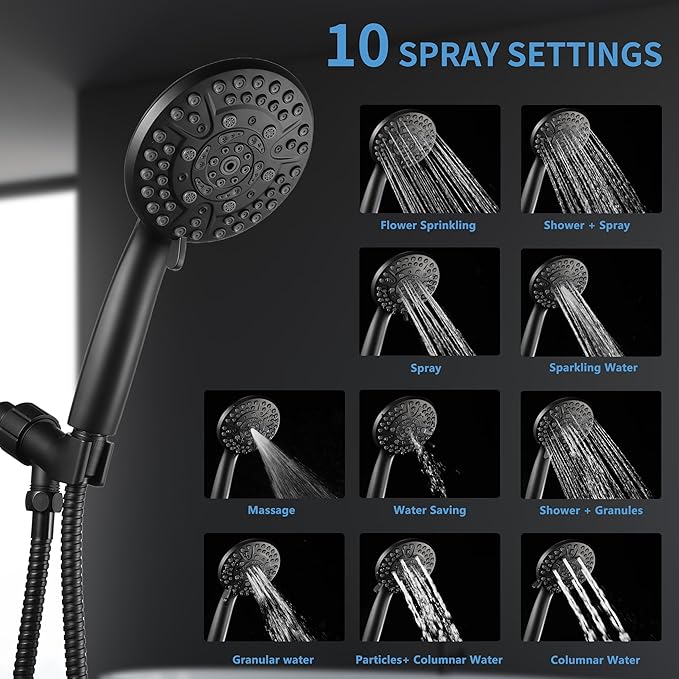 10 SPRAY SETTINGS

Flower Sprinkling

Shower + Spray

Spray

Sparkling Water

Massage

Water Saving

Shower + Granules

Granular water

Particles+ Columnar Water

Columnar Water