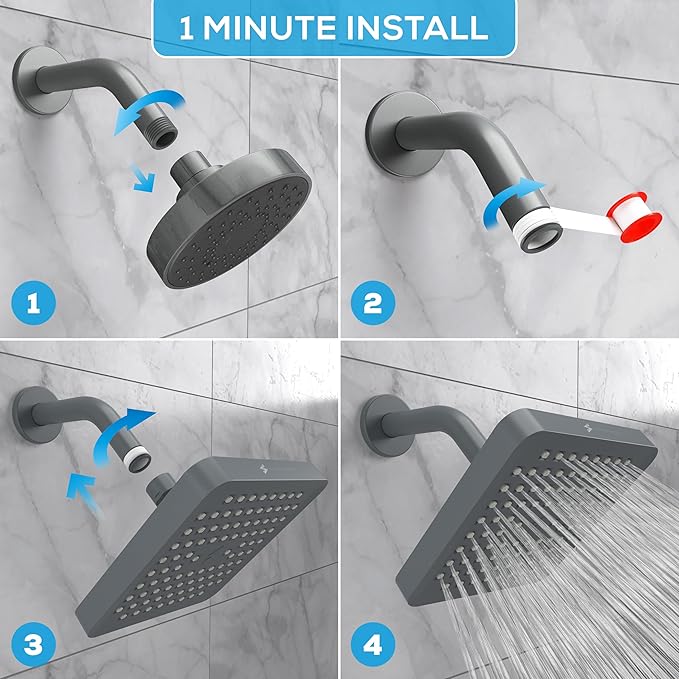 1 MINUTE INSTALL

1

2

3

4