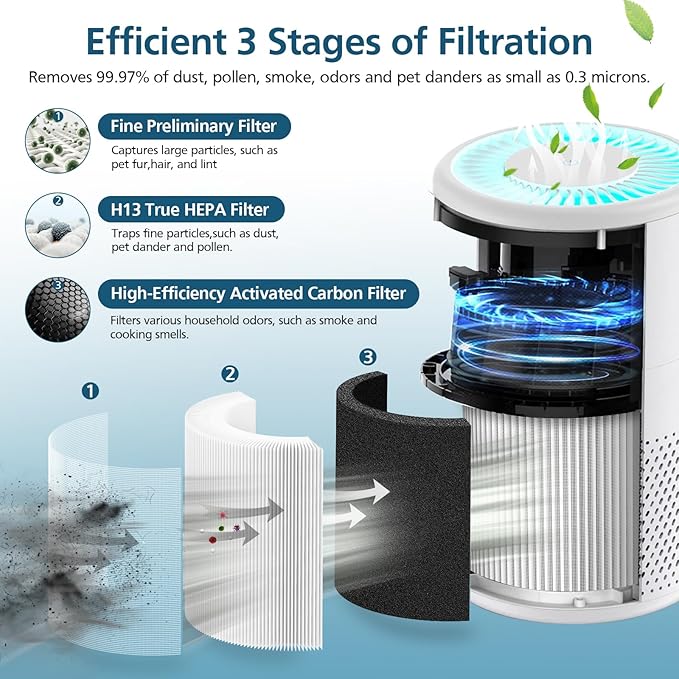 Efficient 3 Stages of Filtration

Removes 99.97% of dust, pollen, smoke, odors and pet danders as small as 0.3 microns.

1

Fine Preliminary Filter

Captures large particles, such as pet fur,hair, and lint

2

H13 True HEPA Filter

Traps fine particles,such as dust, pet dander and pollen.

3

High-Efficiency Activated Carbon Filter

Filters various household odors, such as smoke and cooking smells.

1

2

3