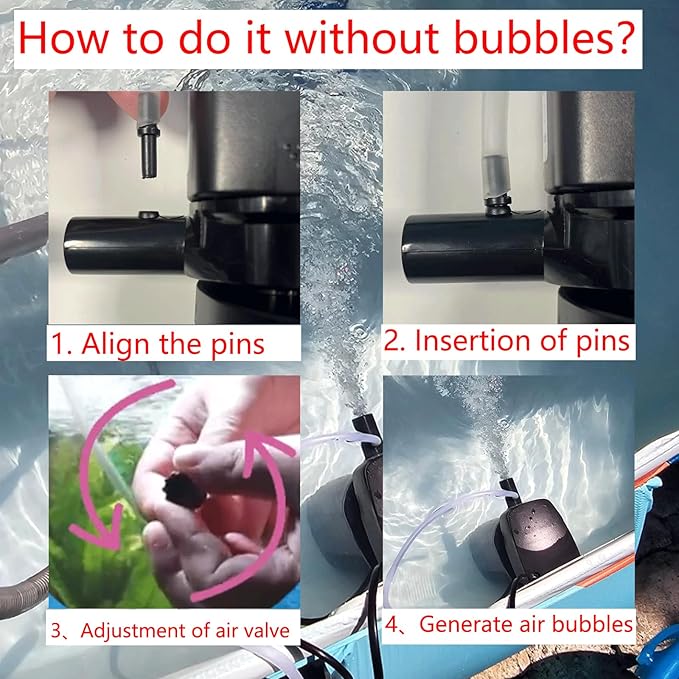 How to do it without bubbles?

1. Align the pins

2. Insertion of pins

3、Adjustment of air valve

4、Generate air bubbles