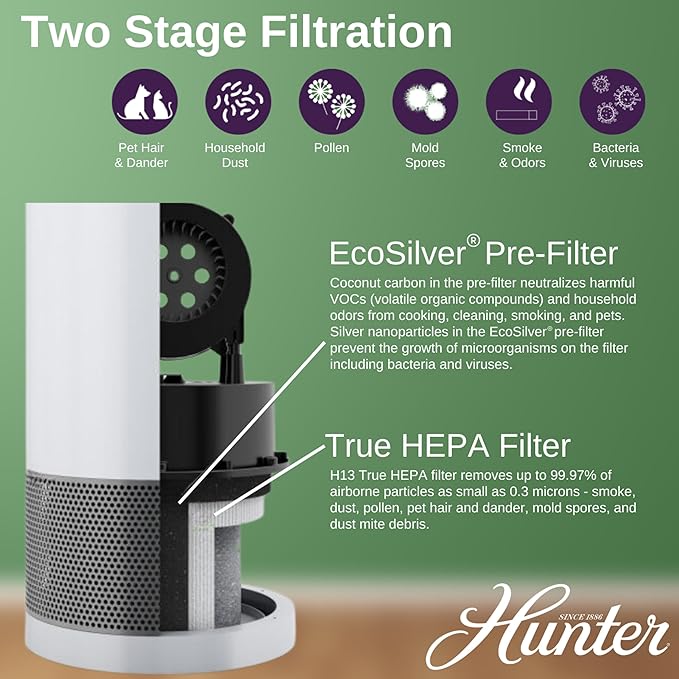 Two Stage Filtration

Pet Hair & Dander

Household Dust

Pollen

Mold Spores

Smoke & Odors

Bacteria & Viruses

EcoSilver® Pre-Filter

Coconut carbon in the pre-filter neutralizes harmful VOCs (volatile organic compounds) and household odors from cooking, cleaning, smoking, and pets. Silver nanoparticles in the EcoSilver® pre-filter prevent the growth of microorganisms on the filter including bacteria and viruses.

True HEPA Filter

H13 True HEPA filter removes up to 99.97% of airborne particles as small as 0.3 microns - smoke, dust, pollen, pet hair and dander, mold spores, and dust mite debris.

SINCE 1886
Hunter