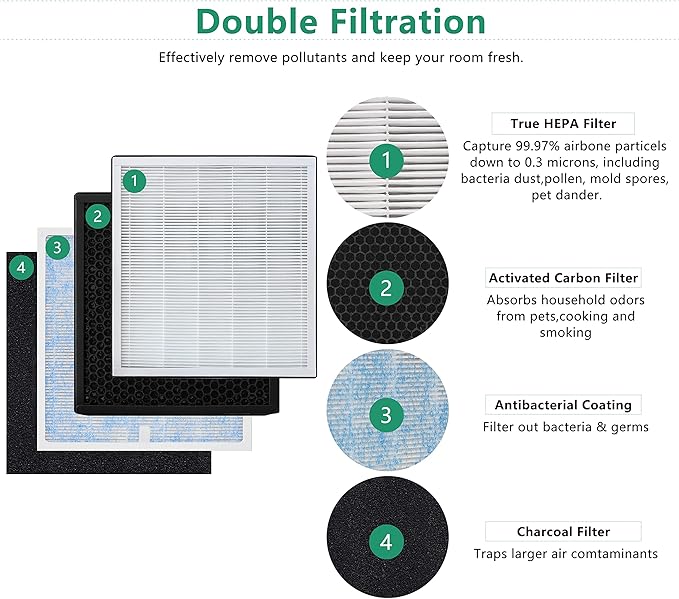 Double Filtration

Effectively remove pollutants and keep your room fresh.

1
2
3
4

1

True HEPA Filter

Capture 99.97% airbone particels down to 0.3 microns, including bacteria dust,pollen, mold spores, pet dander.

2

Activated Carbon Filter

Absorbs household odors from pets,cooking and smoking

3

Antibacterial Coating

Filter out bacteria & germs

4

Charcoal Filter

Traps larger air comtaminants