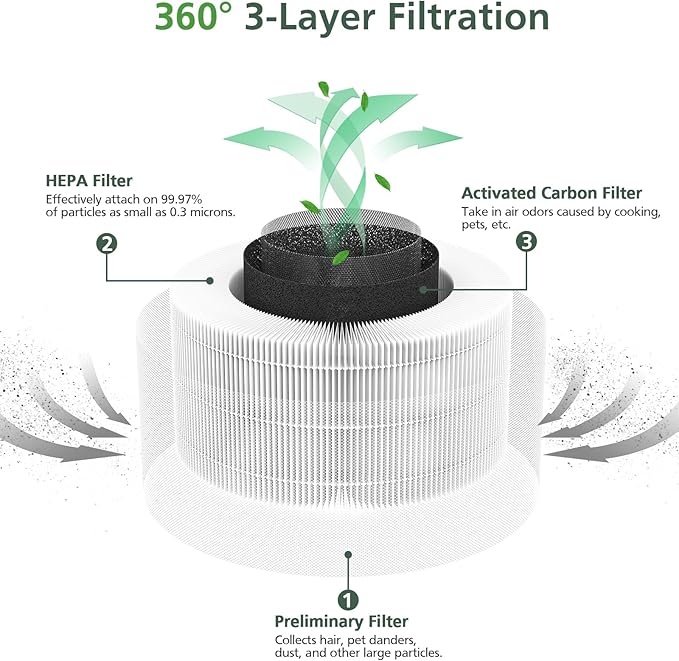 360° 3-Layer Filtration

HEPA Filter
Effectively attach on 99.97% of particles as small as 0.3 microns.

2

Activated Carbon Filter
Take in air odors caused by cooking, pets, etc.

3

1

Preliminary Filter
Collects hair, pet danders, dust, and other large particles.