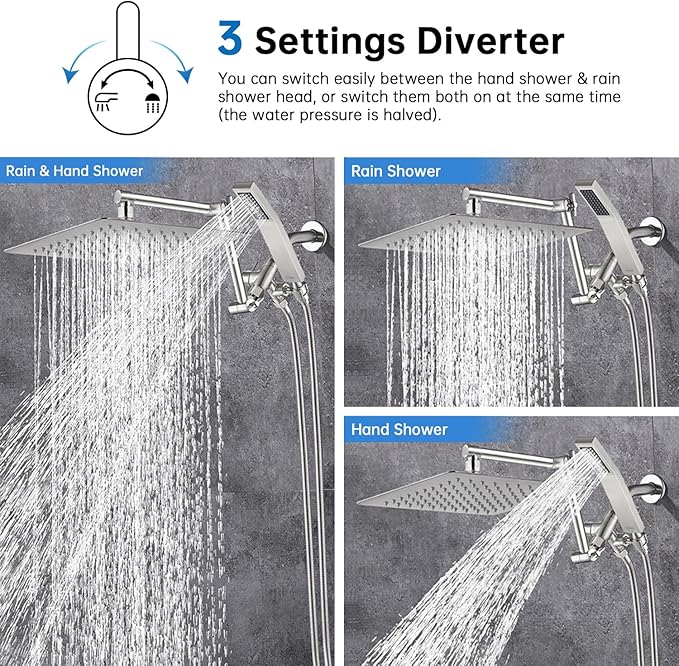 3 Settings Diverter

You can switch easily between the hand shower & rain shower head, or switch them both on at the same time (the water pressure is halved).

Rain & Hand Shower

Rain Shower

Hand Shower