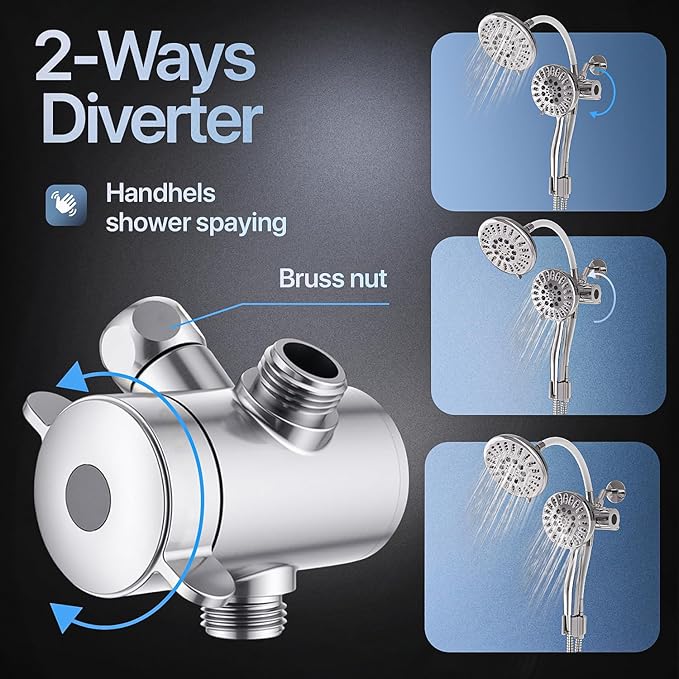 2-Ways Diverter

Handhels shower spaying

Bruss nut