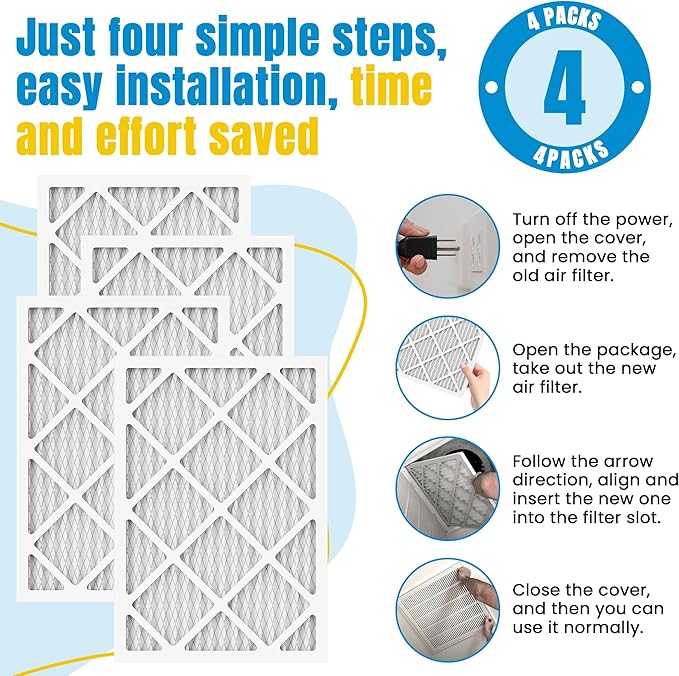 Just four simple steps, easy installation, time and effort saved

4 PACKS
4
4PACKS

Turn off the power, open the cover, and remove the old air filter.

Open the package, take out the new air filter.

Follow the arrow direction, align and insert the new one into the filter slot.

Close the cover, and then you can use it normally.