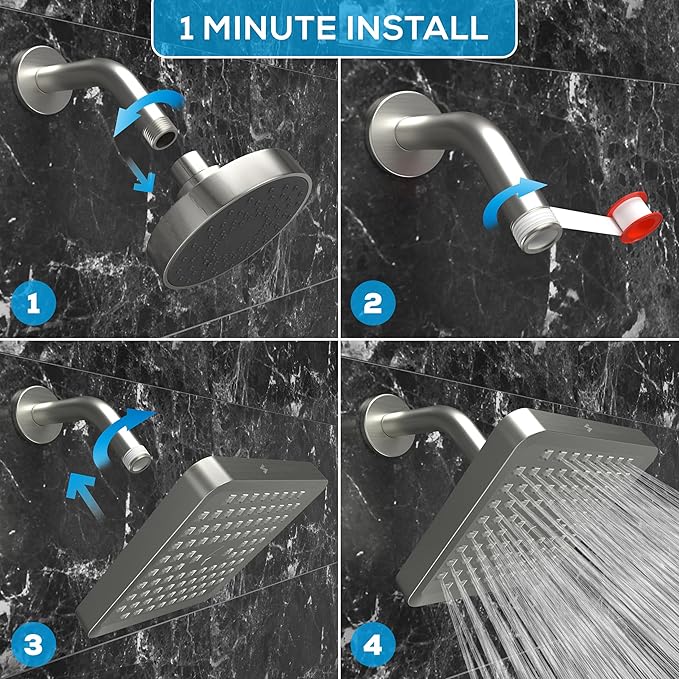 1 MINUTE INSTALL

1

2

3

4