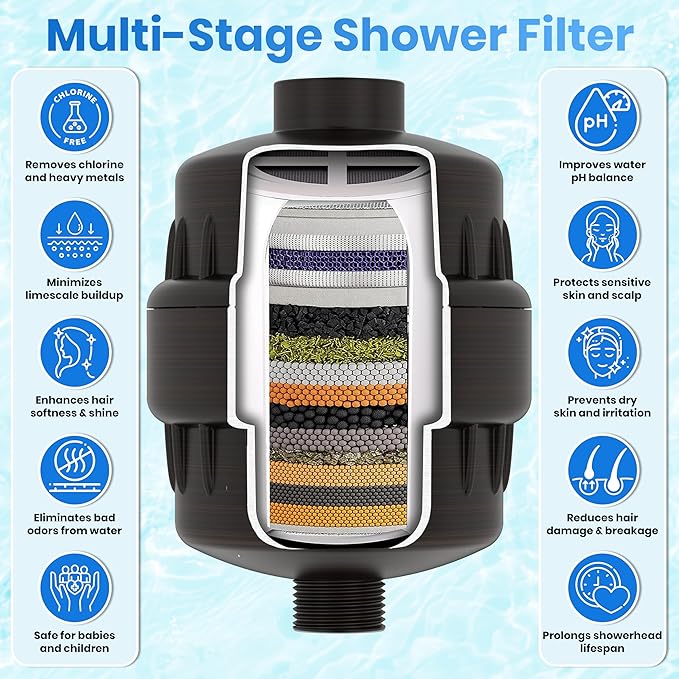 Multi-Stage Shower Filter

CHLORINE FREE

Removes chlorine and heavy metals

Minimizes limescale buildup

Enhances hair softness & shine

Eliminates bad odors from water

Safe for babies and children

pH

Improves water pH balance

Protects sensitive skin and scalp

Prevents dry skin and irritation

Reduces hair damage & breakage

Prolongs showerhead lifespan