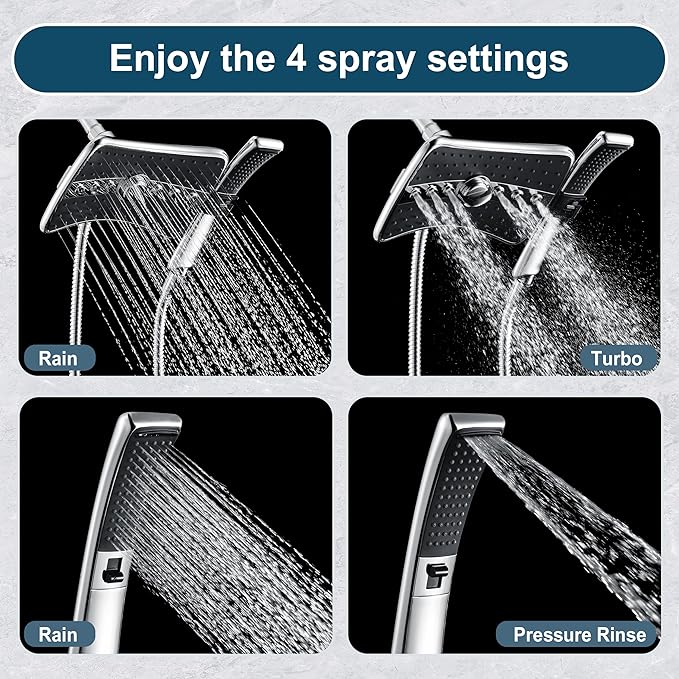 Enjoy the 4 spray settings

Rain

Turbo

Rain

Pressure Rinse