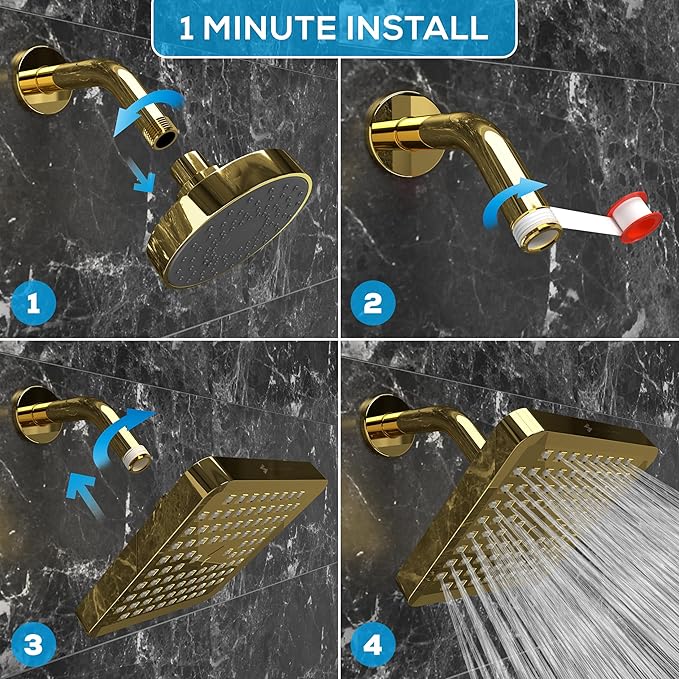 1 MINUTE INSTALL

1

2

3

4