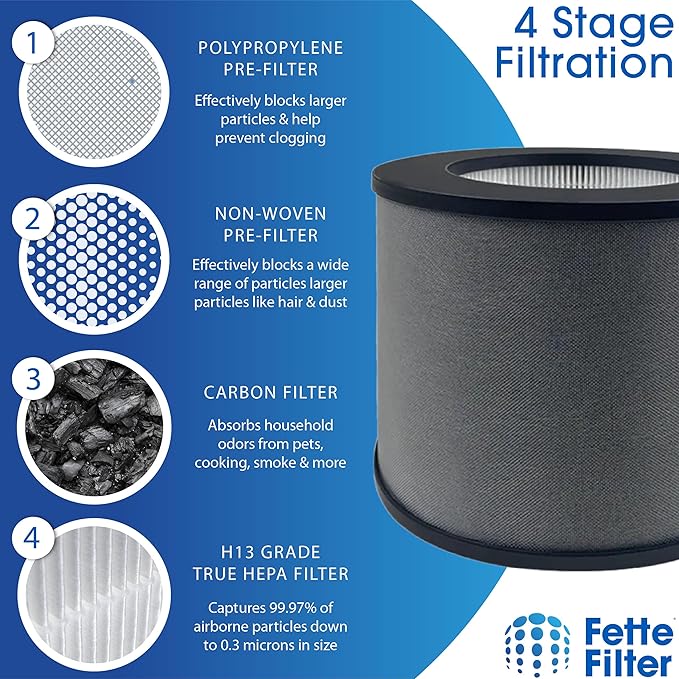 4 Stage Filtration

1

POLYPROPYLENE PRE-FILTER

Effectively blocks larger particles & help prevent clogging

2

NON-WOVEN PRE-FILTER

Effectively blocks a wide range of particles larger particles like hair & dust

3

CARBON FILTER

Absorbs household odors from pets, cooking, smoke & more

4

H13 GRADE TRUE HEPA FILTER

Captures 99.97% of airborne particles down to 0.3 microns in size

Fette Filter