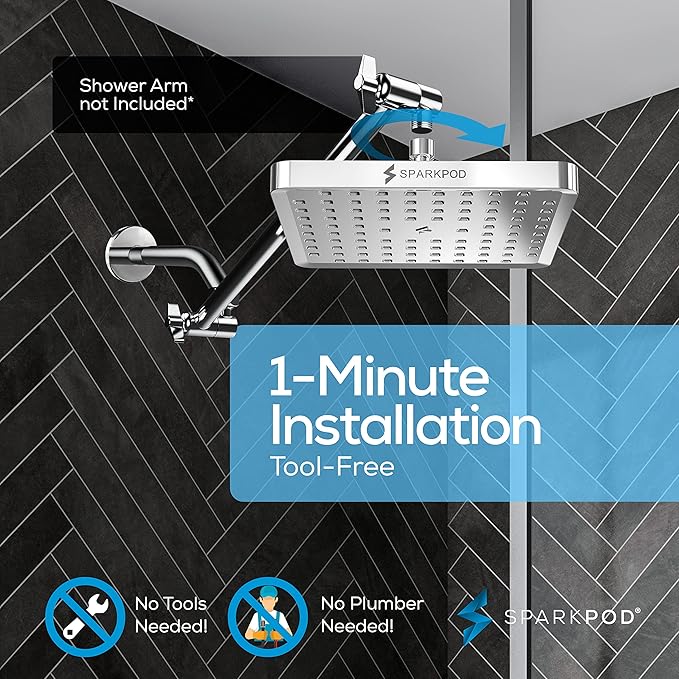 Shower Arm not Included*

SPARKPOD

1-Minute Installation

Tool-Free

No Tools Needed!

No Plumber Needed!

SPARKPOD®