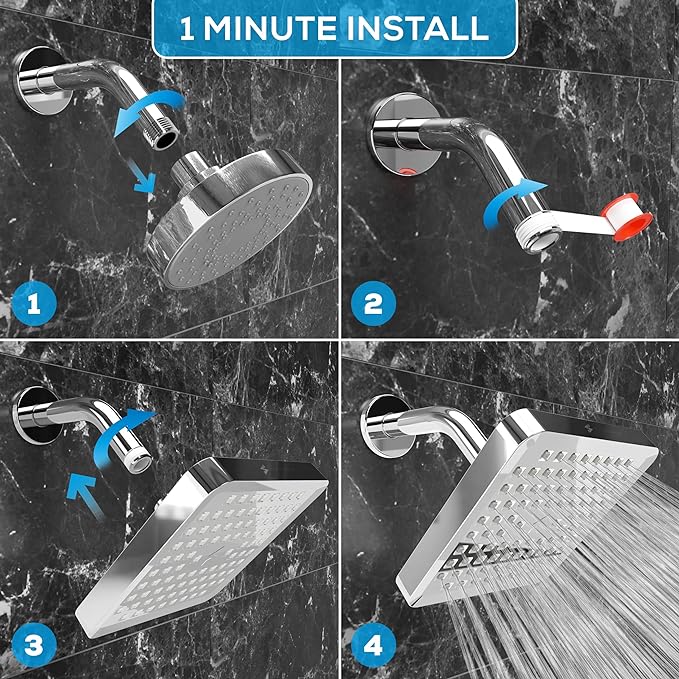 1 MINUTE INSTALL

1

2

3

4