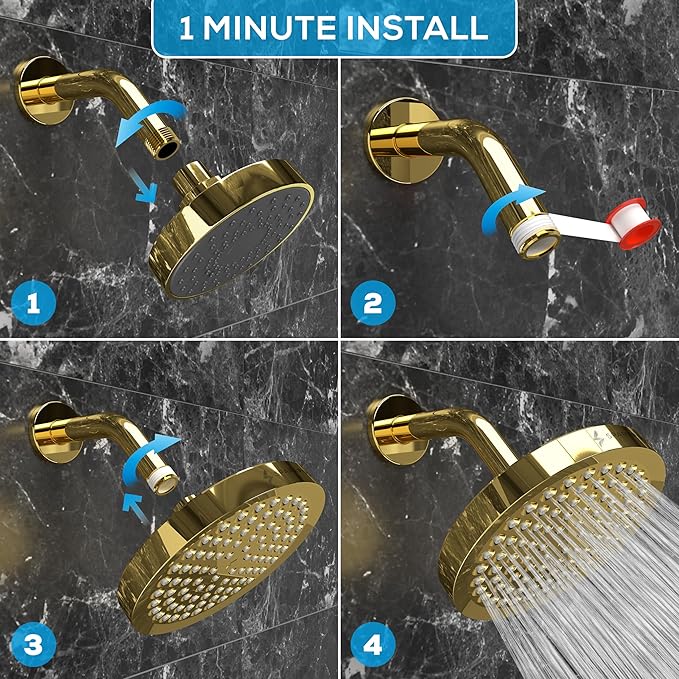 1 MINUTE INSTALL

1

2

3

4